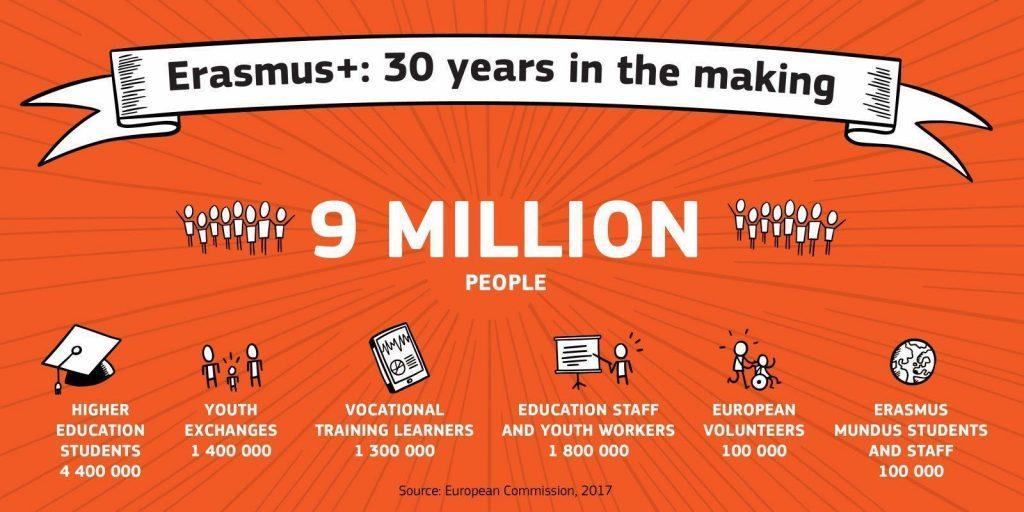 Erasmus+: 30 years in the making

9 MILLION
PEOPLE

HIGHER EDUCATION STUDENTS
4 400 000

YOUTH EXCHANGES
1 400 000

VOCATIONAL TRAINING LEARNERS
1 300 000

EDUCATION STAFF AND YOUTH WORKERS
1 800 000

EUROPEAN VOLUNTEERS
100 000

ERASMUS MUNDUS STUDENTS AND STAFF
100 000

Source: European Commission, 2017